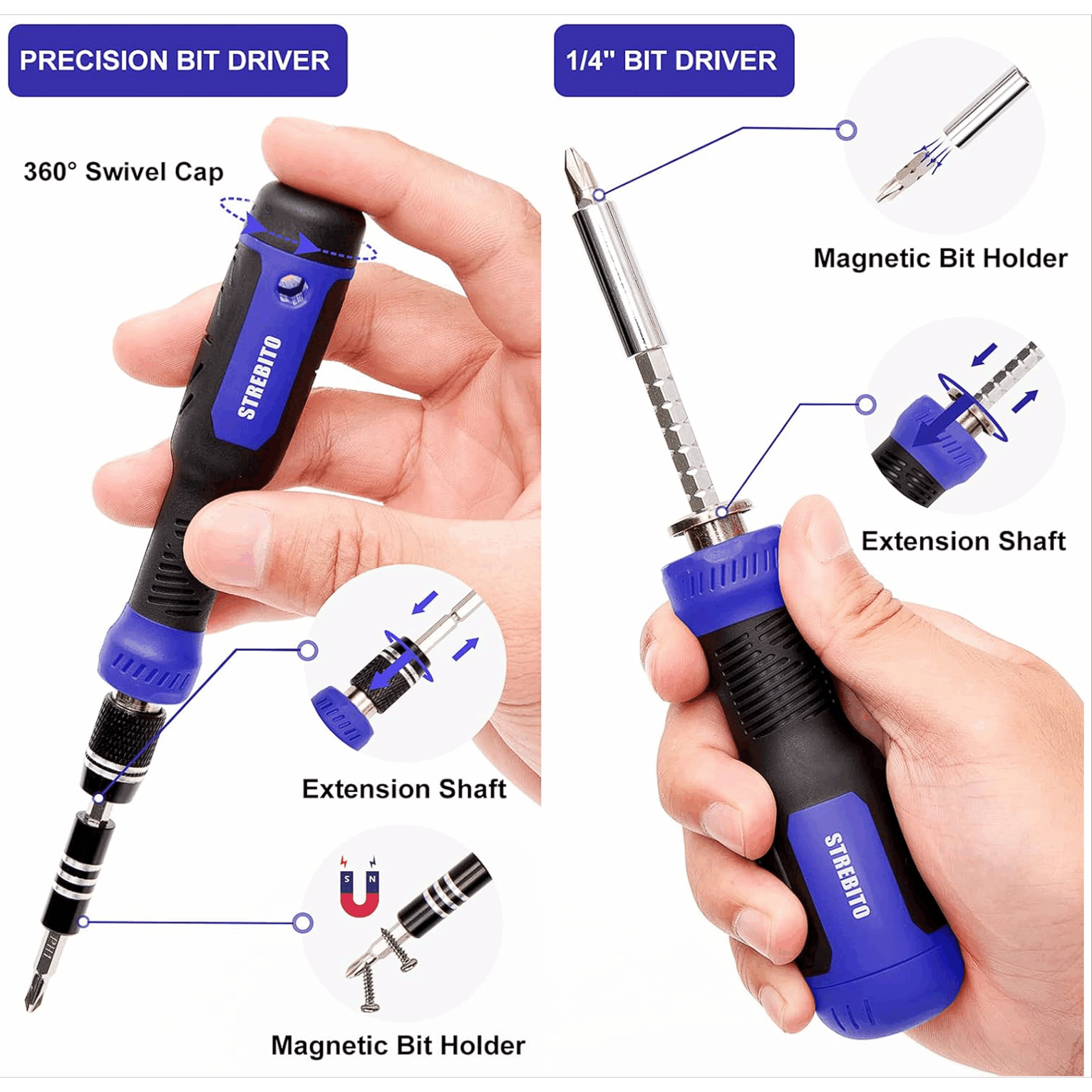 PRECISION BIT DRIVER

360° Swivel Cap

STREBITO

Extension Shaft

S N

PH1

Magnetic Bit Holder

1/4" BIT DRIVER

Magnetic Bit Holder

Extension Shaft

STREBITO